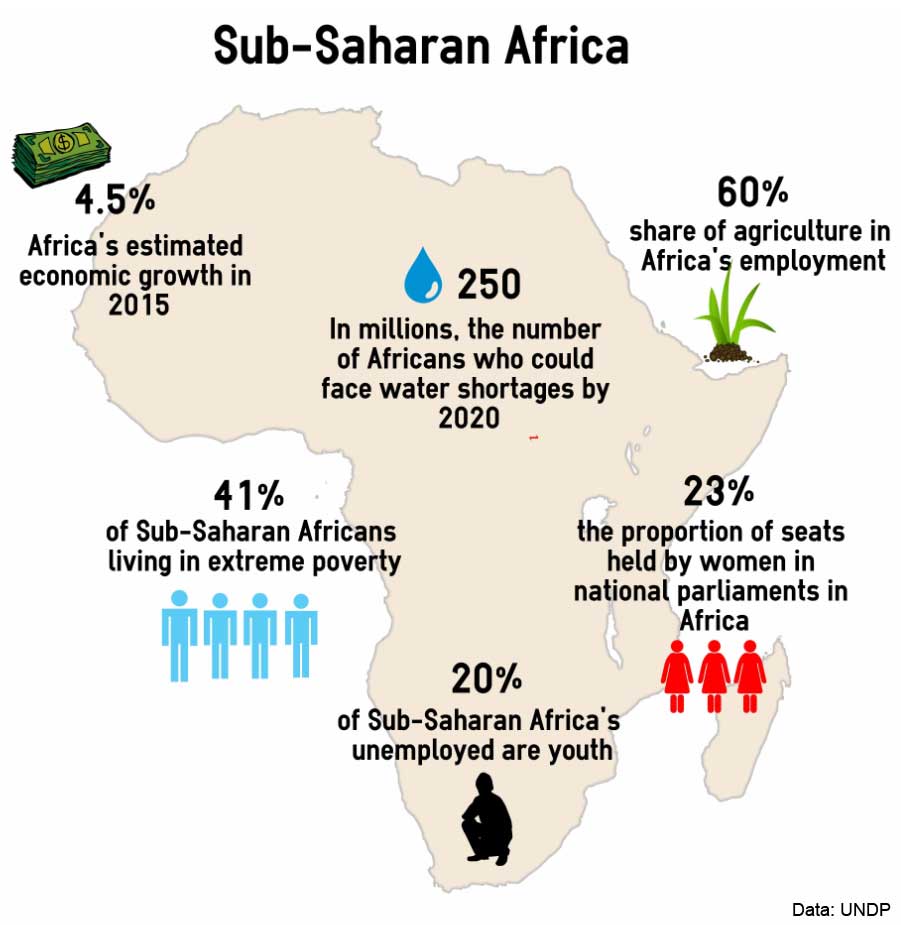 Sub-Saharan Africa

4.5%
Africa's estimated economic growth in 2015

60%
share of agriculture in Africa's employment

250
In millions, the number of Africans who could face water shortages by 2020

41%
of Sub-Saharan Africans living in extreme poverty

23%
the proportion of seats held by women in national parliaments in Africa

20%
of Sub-Saharan Africa's unemployed are youth

Data: UNDP